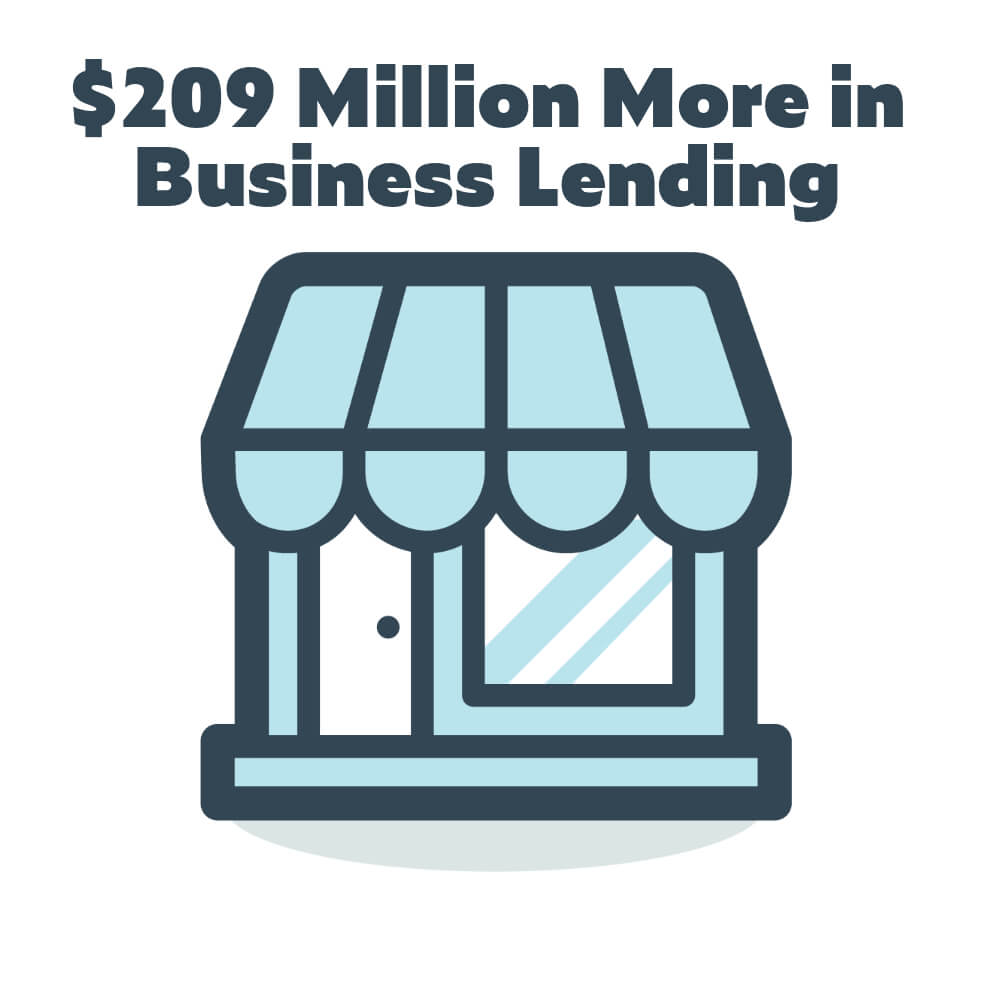 $209 Million More in Business Lending